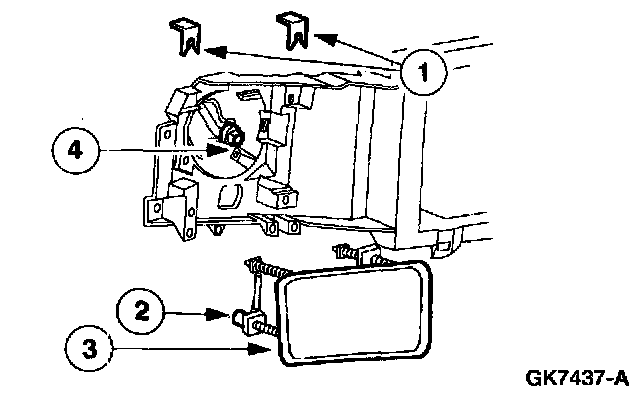 1
4
2
3
GK7437-A