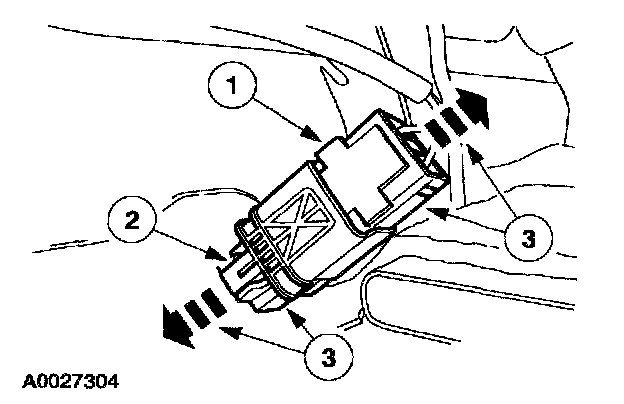 1
2
3
3
A0027304