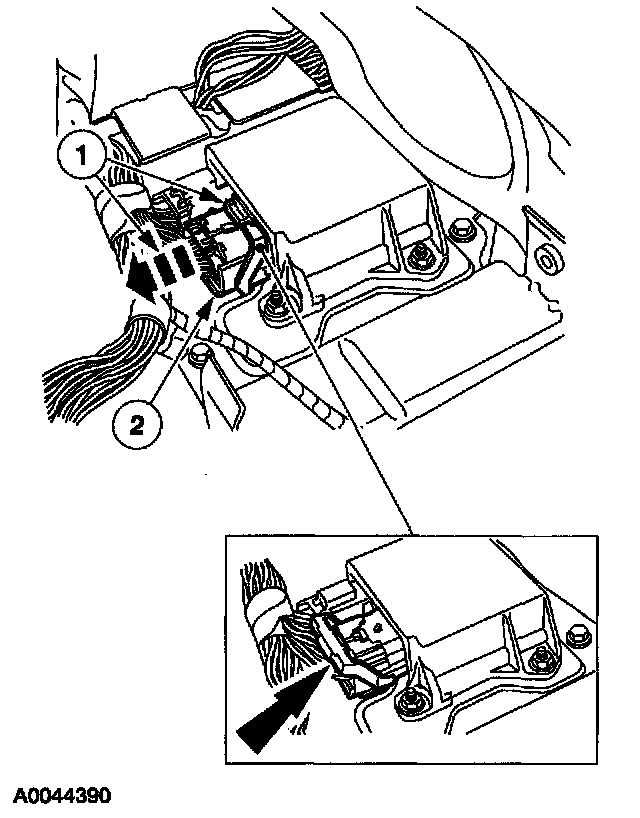 1

2

A0044390