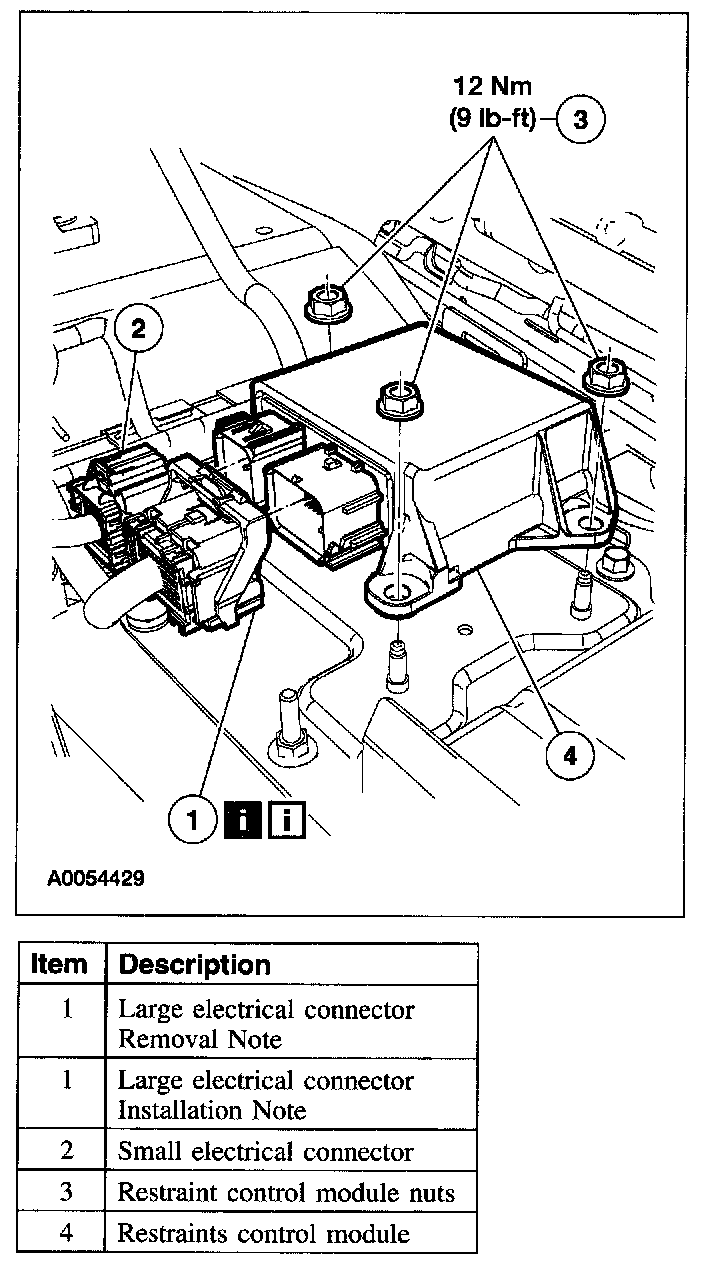 12 Nm
(9 lb-ft) 3

2

4

1 i i

A0054429

| Item | Description |
|---|---|
| 1 | Large electrical connector Removal Note |
| 1 | Large electrical connector Installation Note |
| 2 | Small electrical connector |
| 3 | Restraint control module nuts |
| 4 | Restraints control module |