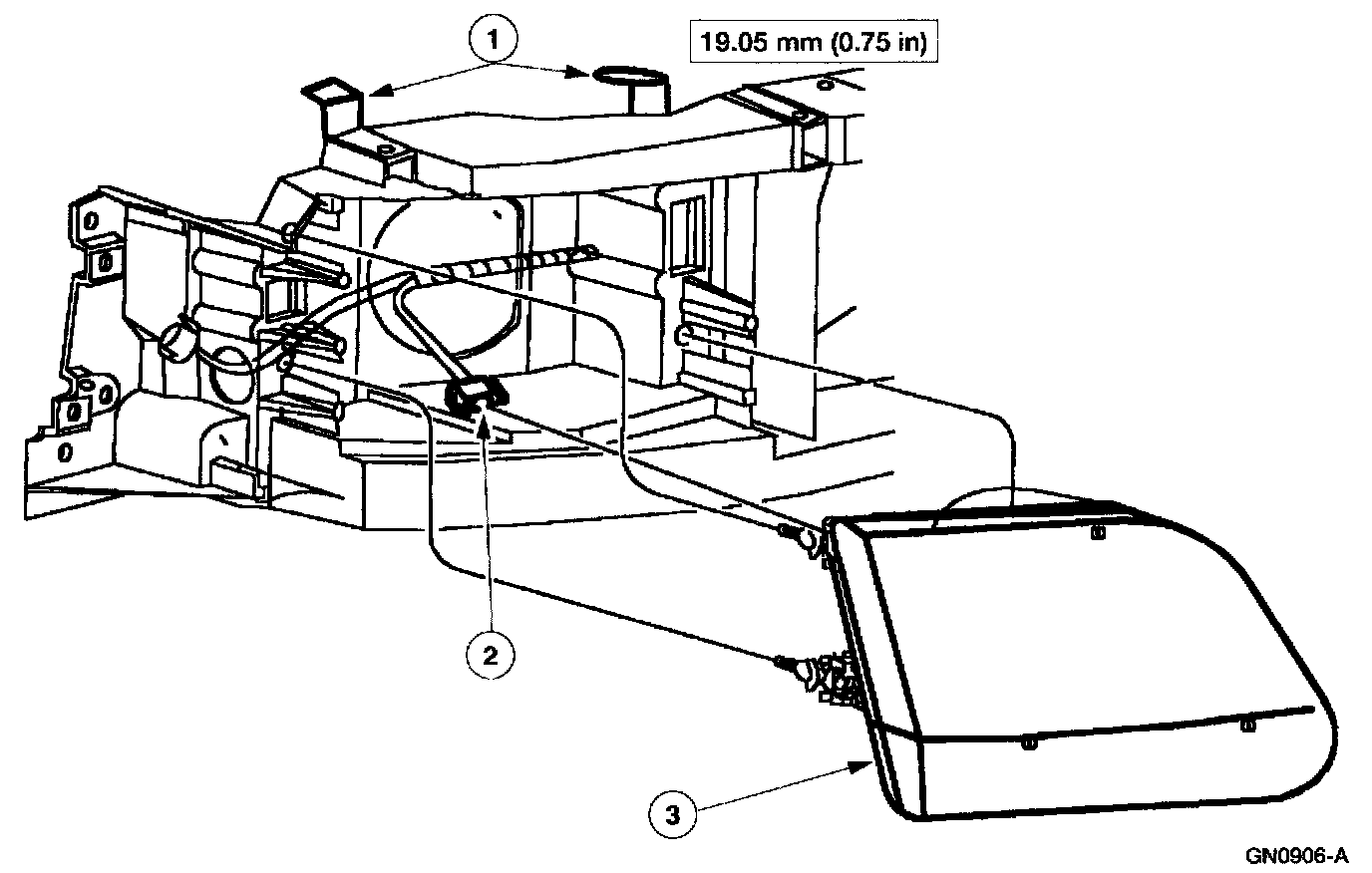 1

19.05 mm (0.75 in)

2

3

GN0906-A