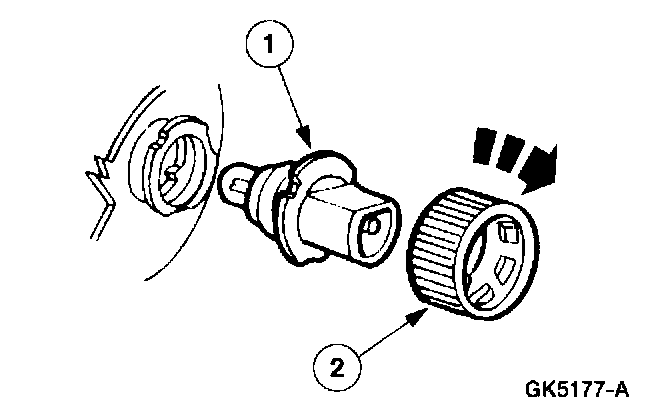 1

2

GK5177-A