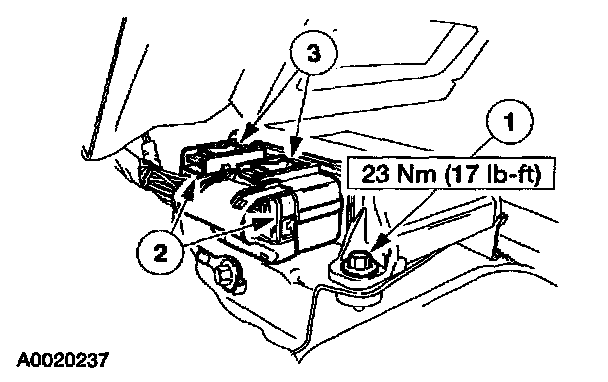 3

1

23 Nm (17 lb-ft)

2

A0020237