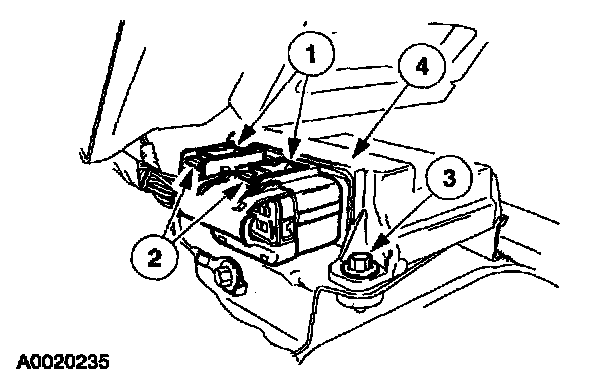 1
4
3
2
A0020235