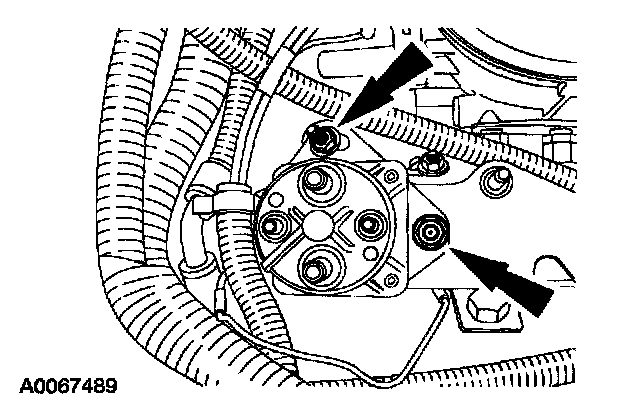 A0067489