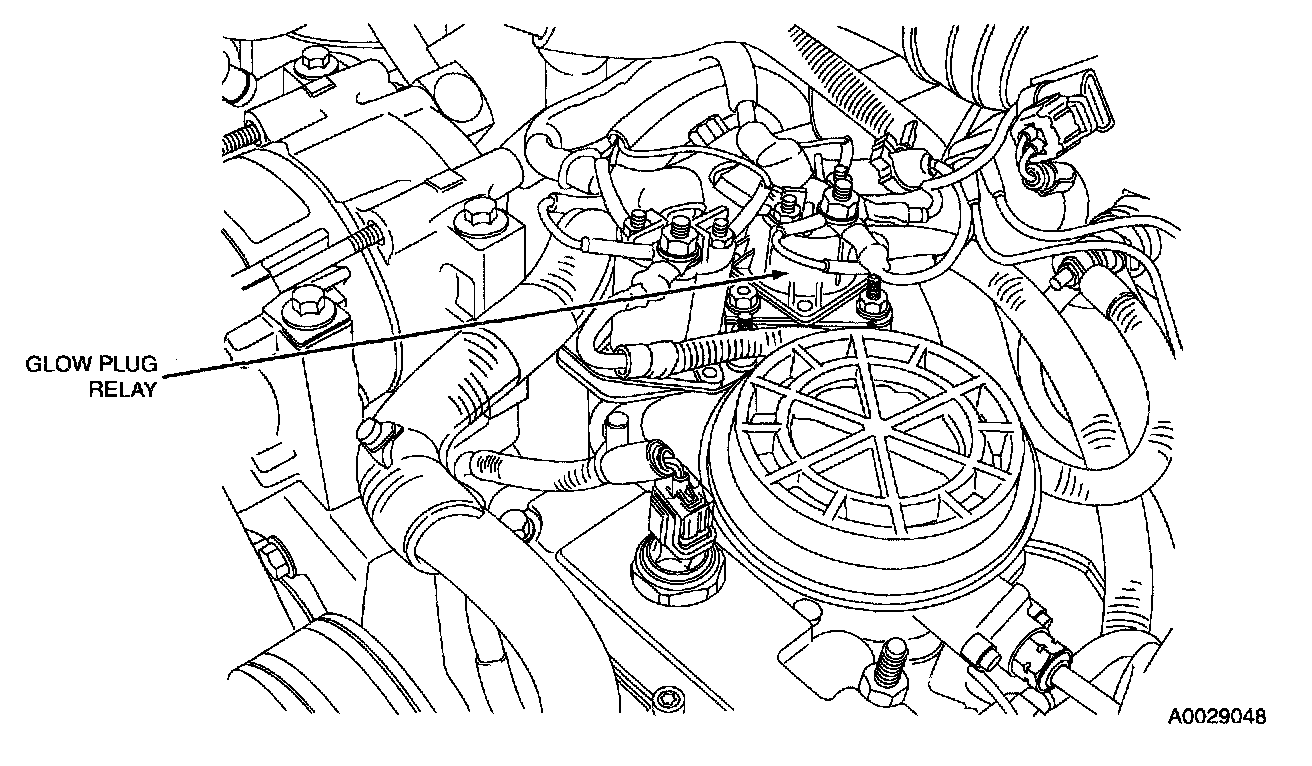 GLOW PLUG RELAY

A0029048