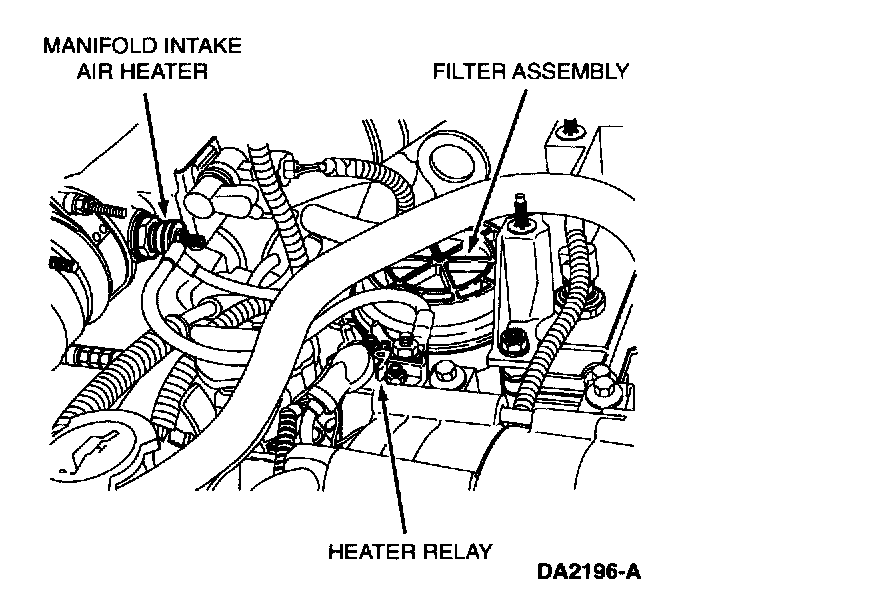 MANIFOLD INTAKE AIR HEATER

FILTER ASSEMBLY

HEATER RELAY

DA2196-A