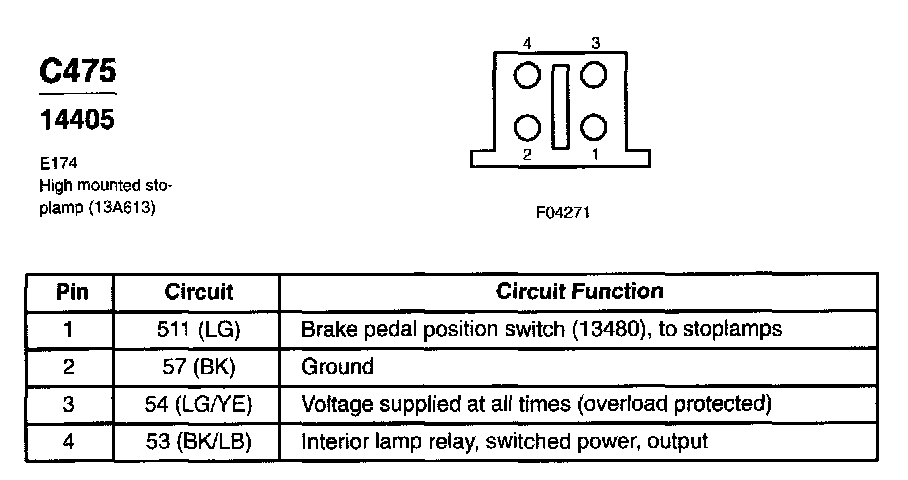 C475

14405

E174
High mounted stoplamp (13A613)

4 3

2 1

F04271

| Pin | Circuit | Circuit Function |
|---|---|---|
| 1 | 511 (LG) | Brake pedal position switch (13480), to stoplamps |
| 2 | 57 (BK) | Ground |
| 3 | 54 (LG/YE) | Voltage supplied at all times (overload protected) |
| 4 | 53 (BK/LB) | Interior lamp relay, switched power, output |