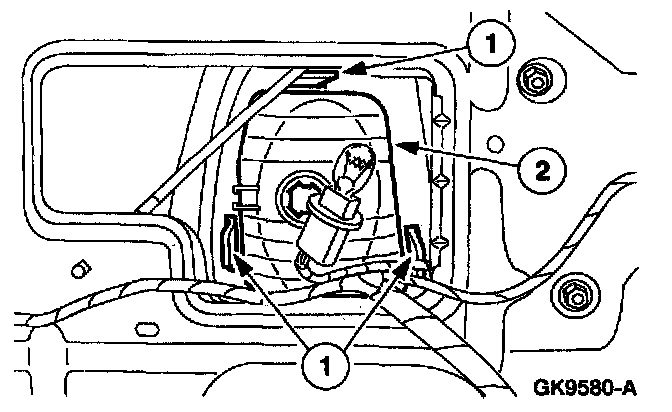 1
2
1
GK9580-A