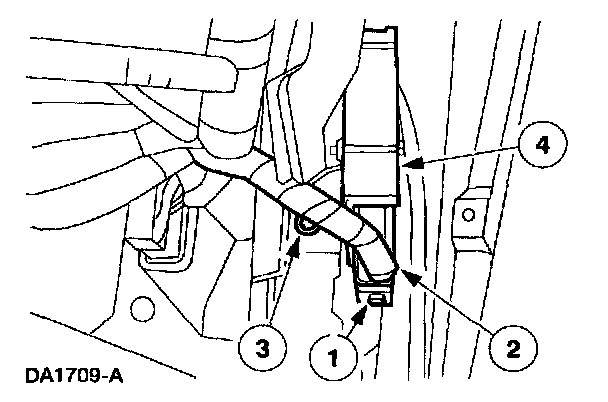 4

3

1

2

DA1709-A