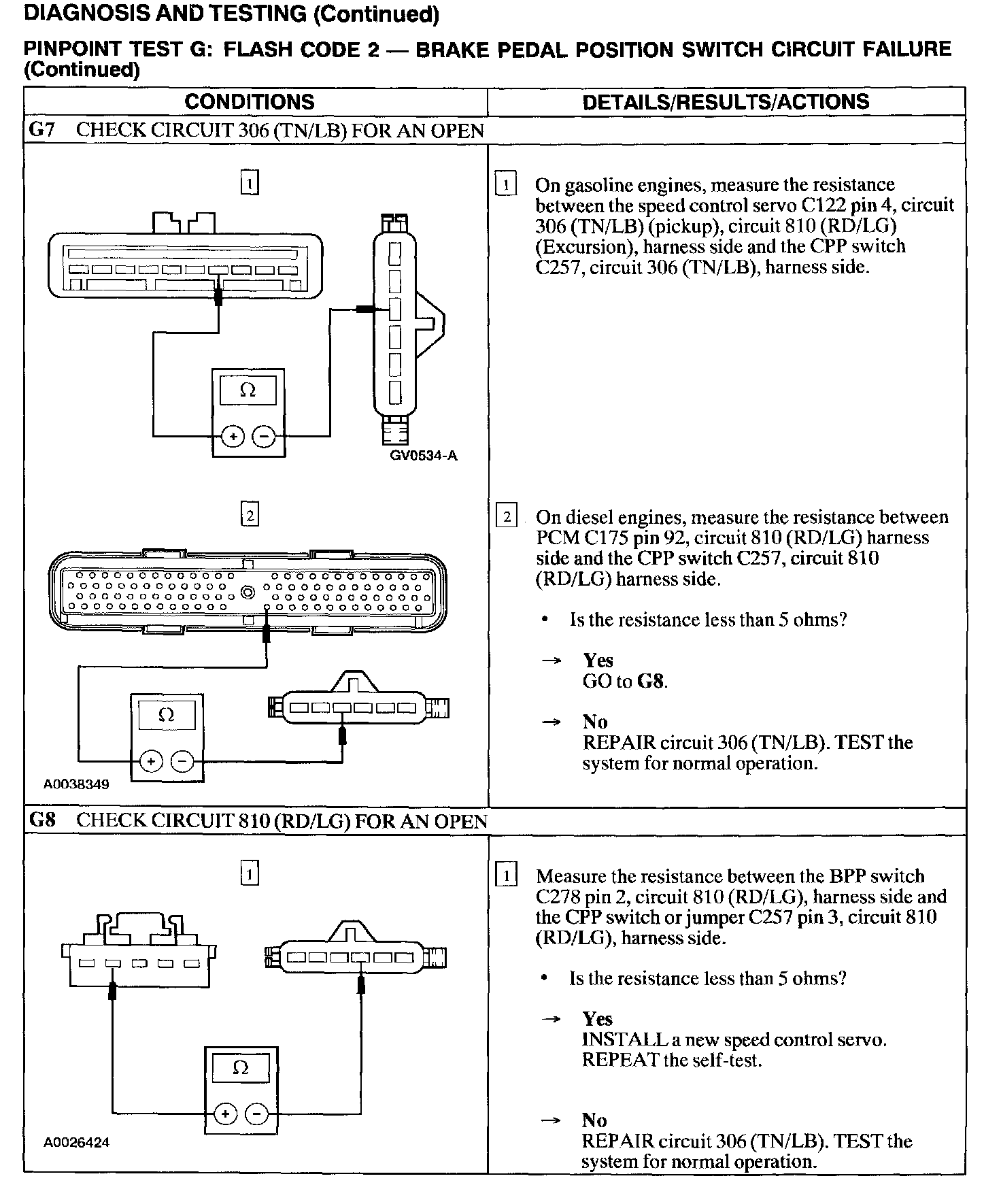 DIAGNOSIS AND TESTING (Continued)

PINPOINT TEST G: FLASH CODE 2 — BRAKE PEDAL POSITION SWITCH CIRCUIT FAILURE (Continued)

| CONDITIONS | DETAILS/RESULTS/ACTIONS |
|---|---|
| G7 CHECK CIRCUIT 306 (TN/LB) FOR AN OPEN | |
| 1 Ω + − GV0534-A | 1 On gasoline engines, measure the resistance between the speed control servo C122 pin 4, circuit 306 (TN/LB) (pickup), circuit 810 (RD/LG) (Excursion), harness side and the CPP switch C257, circuit 306 (TN/LB), harness side. |
| 2 Ω + − A0038349 | 2 On diesel engines, measure the resistance between PCM C175 pin 92, circuit 810 (RD/LG) harness side and the CPP switch C257, circuit 810 (RD/LG) harness side. • Is the resistance less than 5 ohms? → Yes GO to G8. → No REPAIR circuit 306 (TN/LB). TEST the system for normal operation. |
| G8 CHECK CIRCUIT 810 (RD/LG) FOR AN OPEN | |
| 1 Ω + − A0026424 | 1 Measure the resistance between the BPP switch C278 pin 2, circuit 810 (RD/LG), harness side and the CPP switch or jumper C257 pin 3, circuit 810 (RD/LG), harness side. • Is the resistance less than 5 ohms? → Yes INSTALL a new speed control servo. REPEAT the self-test. → No REPAIR circuit 306 (TN/LB). TEST the system for normal operation. |