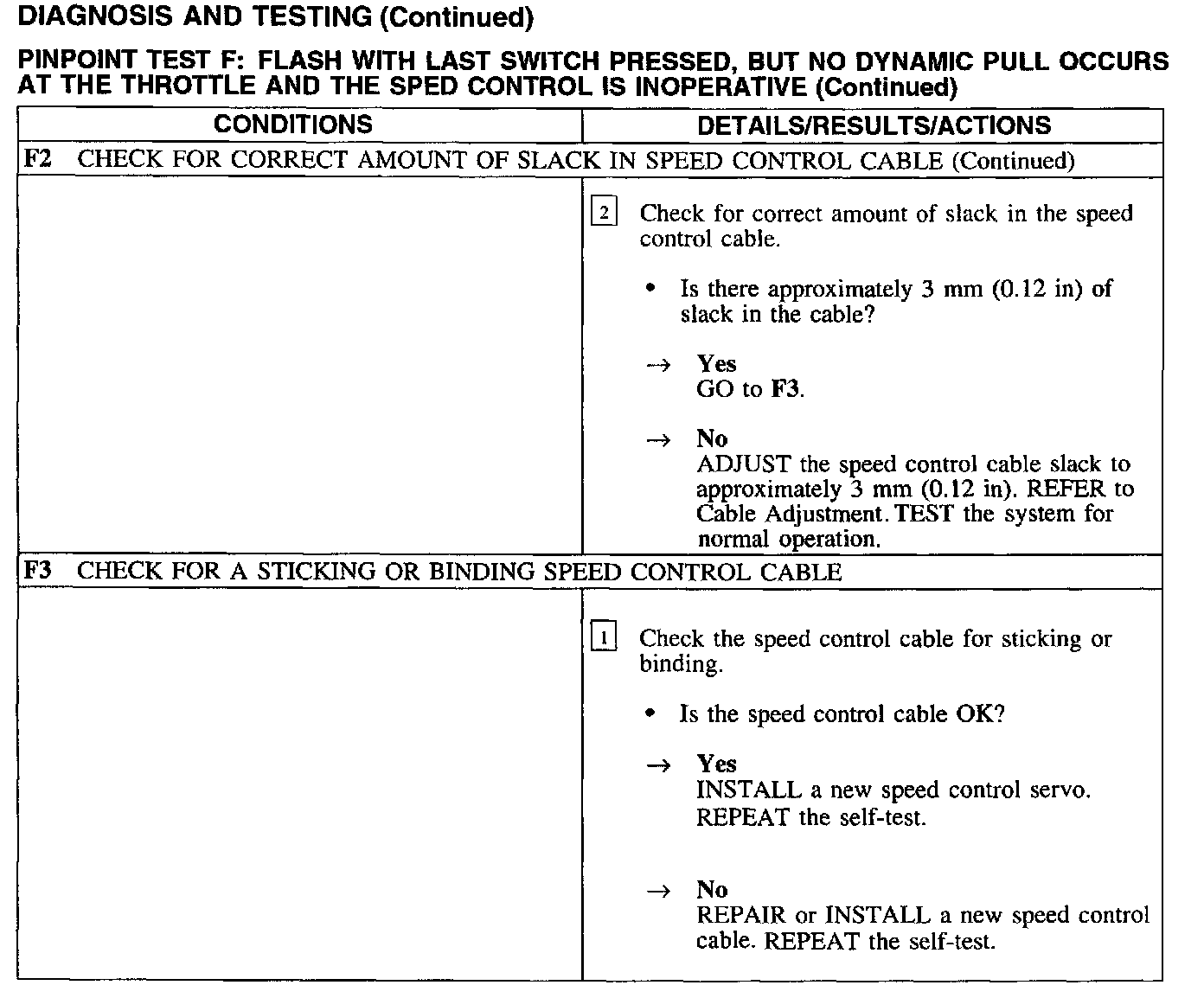 DIAGNOSIS AND TESTING (Continued)

PINPOINT TEST F: FLASH WITH LAST SWITCH PRESSED, BUT NO DYNAMIC PULL OCCURS AT THE THROTTLE AND THE SPED CONTROL IS INOPERATIVE (Continued)

| CONDITIONS | DETAILS/RESULTS/ACTIONS |
|---|---|
| F2 CHECK FOR CORRECT AMOUNT OF SLACK IN SPEED CONTROL CABLE (Continued) | |
| | 2 Check for correct amount of slack in the speed control cable. • Is there approximately 3 mm (0.12 in) of slack in the cable? → Yes GO to F3. → No ADJUST the speed control cable slack to approximately 3 mm (0.12 in). REFER to Cable Adjustment. TEST the system for normal operation. |
| F3 CHECK FOR A STICKING OR BINDING SPEED CONTROL CABLE | |
| | 1 Check the speed control cable for sticking or binding. • Is the speed control cable OK? → Yes INSTALL a new speed control servo. REPEAT the self-test. → No REPAIR or INSTALL a new speed control cable. REPEAT the self-test. |