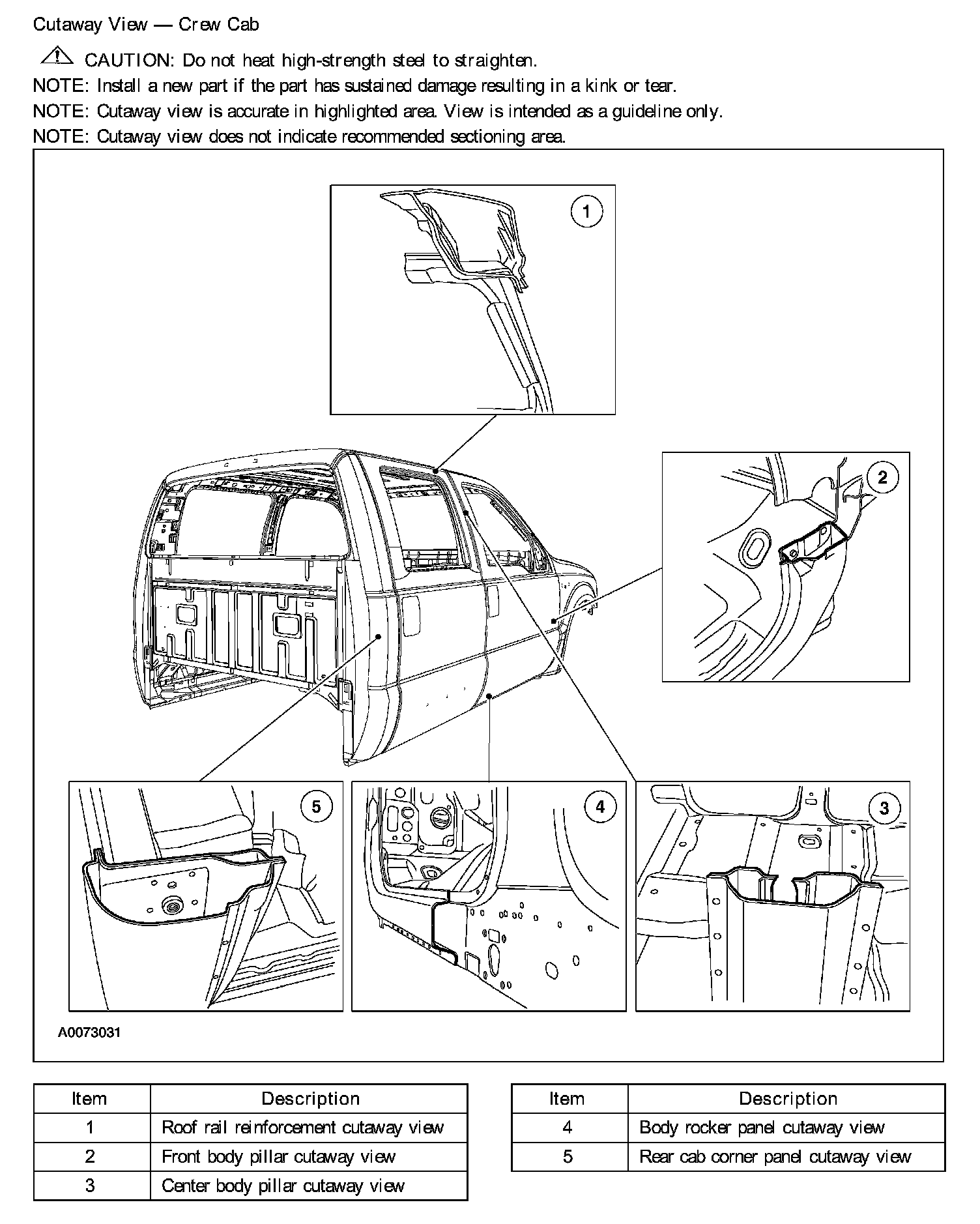 Cutaway View — Crew Cab

CAUTION: Do not heat high-strength steel to straighten.

NOTE: Install a new part if the part has sustained damage resulting in a kink or tear.

NOTE: Cutaway view is accurate in highlighted area. View is intended as a guideline only.

NOTE: Cutaway view does not indicate recommended sectioning area.

1

2

5

4

3

A0073031

| Item | Description |
|---|---|
| 1 | Roof rail reinforcement cutaway view |
| 2 | Front body pillar cutaway view |
| 3 | Center body pillar cutaway view |

| Item | Description |
|---|---|
| 4 | Body rocker panel cutaway view |
| 5 | Rear cab corner panel cutaway view |