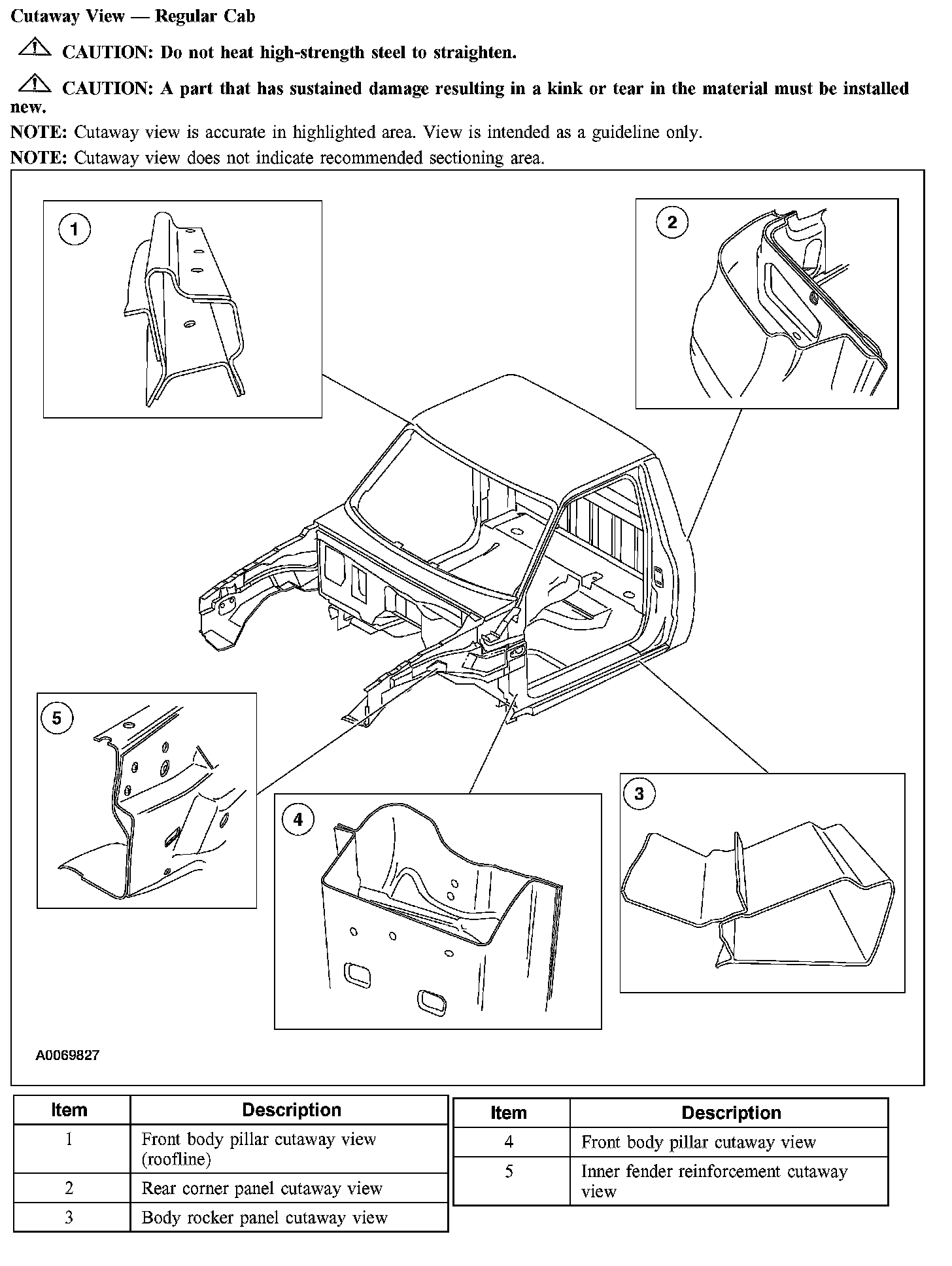 Cutaway View — Regular Cab

CAUTION: Do not heat high-strength steel to straighten.

CAUTION: A part that has sustained damage resulting in a kink or tear in the material must be installed new.

NOTE: Cutaway view is accurate in highlighted area. View is intended as a guideline only.

NOTE: Cutaway view does not indicate recommended sectioning area.

1

2

5

4

3

A0069827

| Item | Description |
|---|---|
| 1 | Front body pillar cutaway view (roofline) |
| 2 | Rear corner panel cutaway view |
| 3 | Body rocker panel cutaway view |

| Item | Description |
|---|---|
| 4 | Front body pillar cutaway view |
| 5 | Inner fender reinforcement cutaway view |