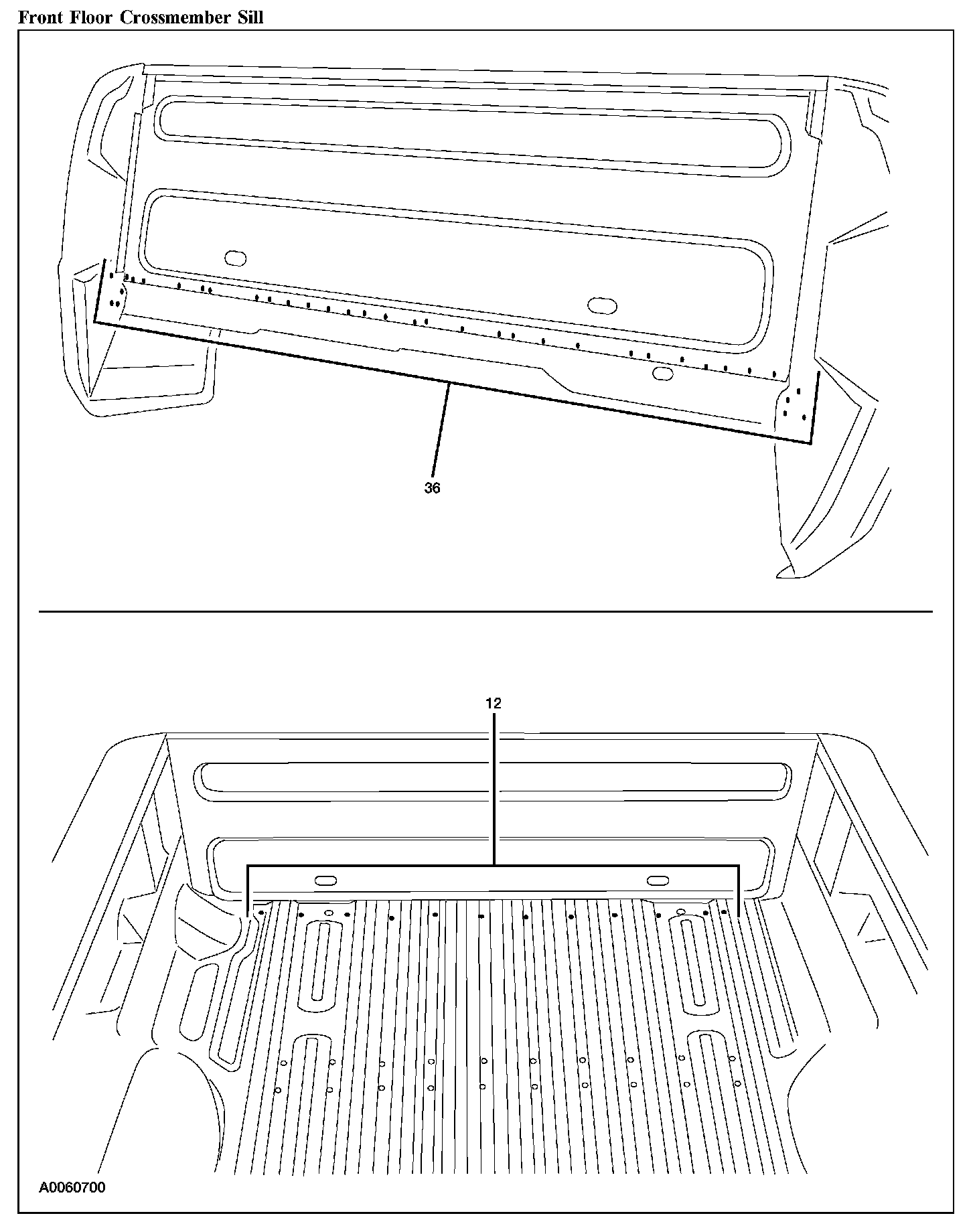 Front Floor Crossmember Sill

36

12

A0060700