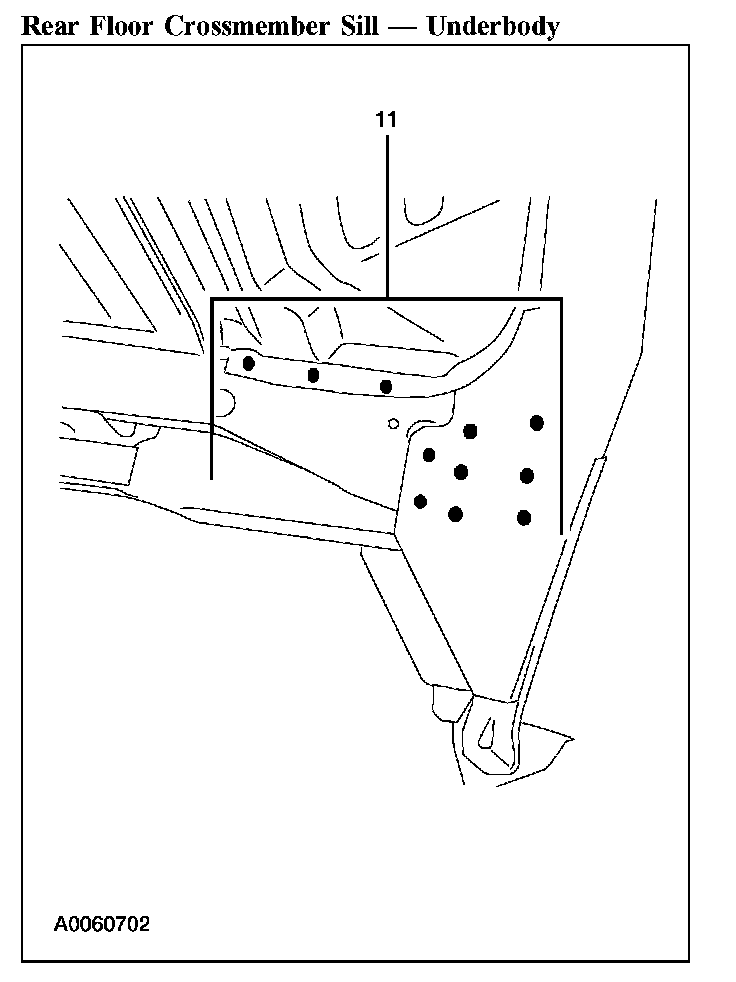 Rear Floor Crossmember Sill — Underbody

11

A0060702