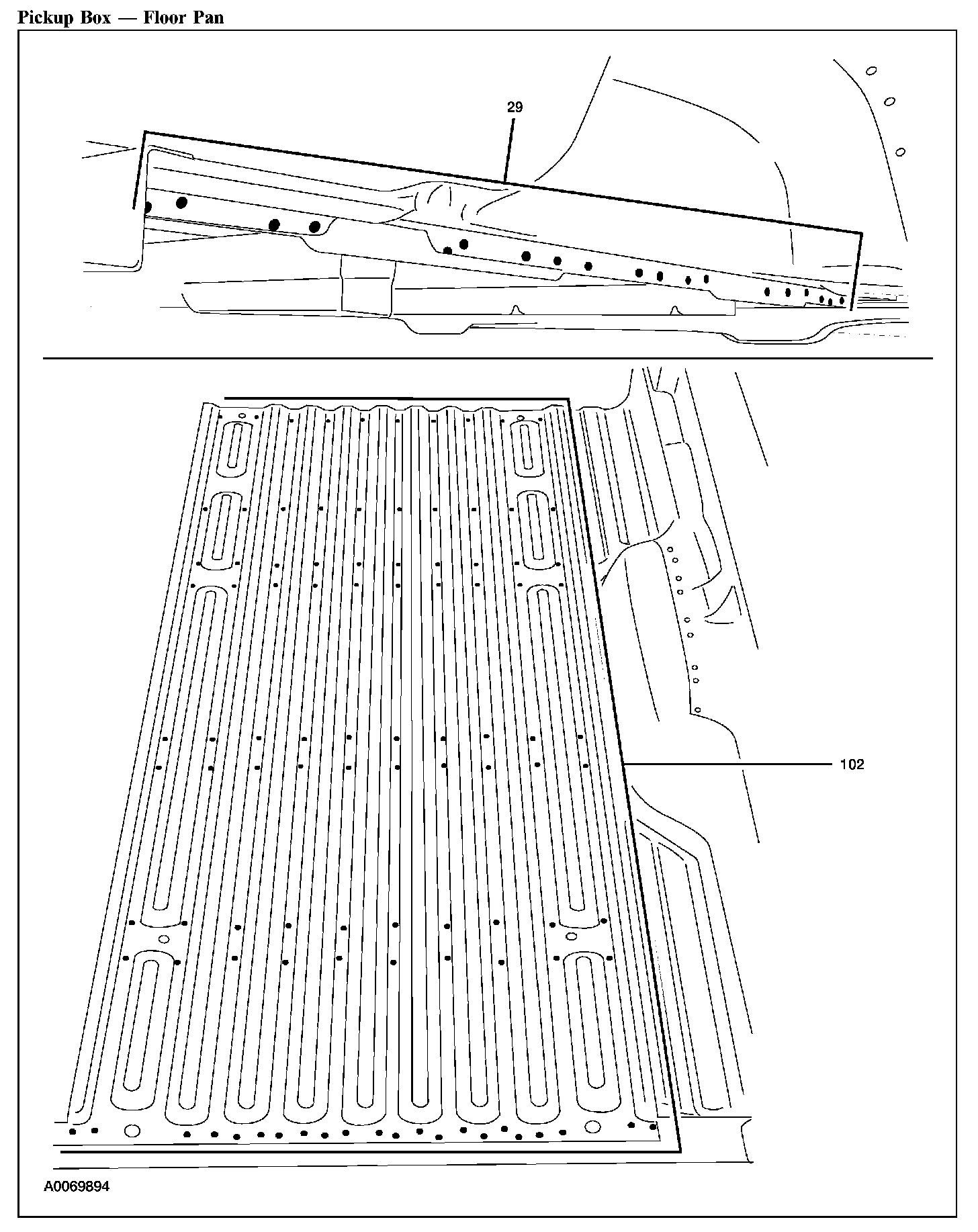 Pickup Box — Floor Pan

29

102

A0069894