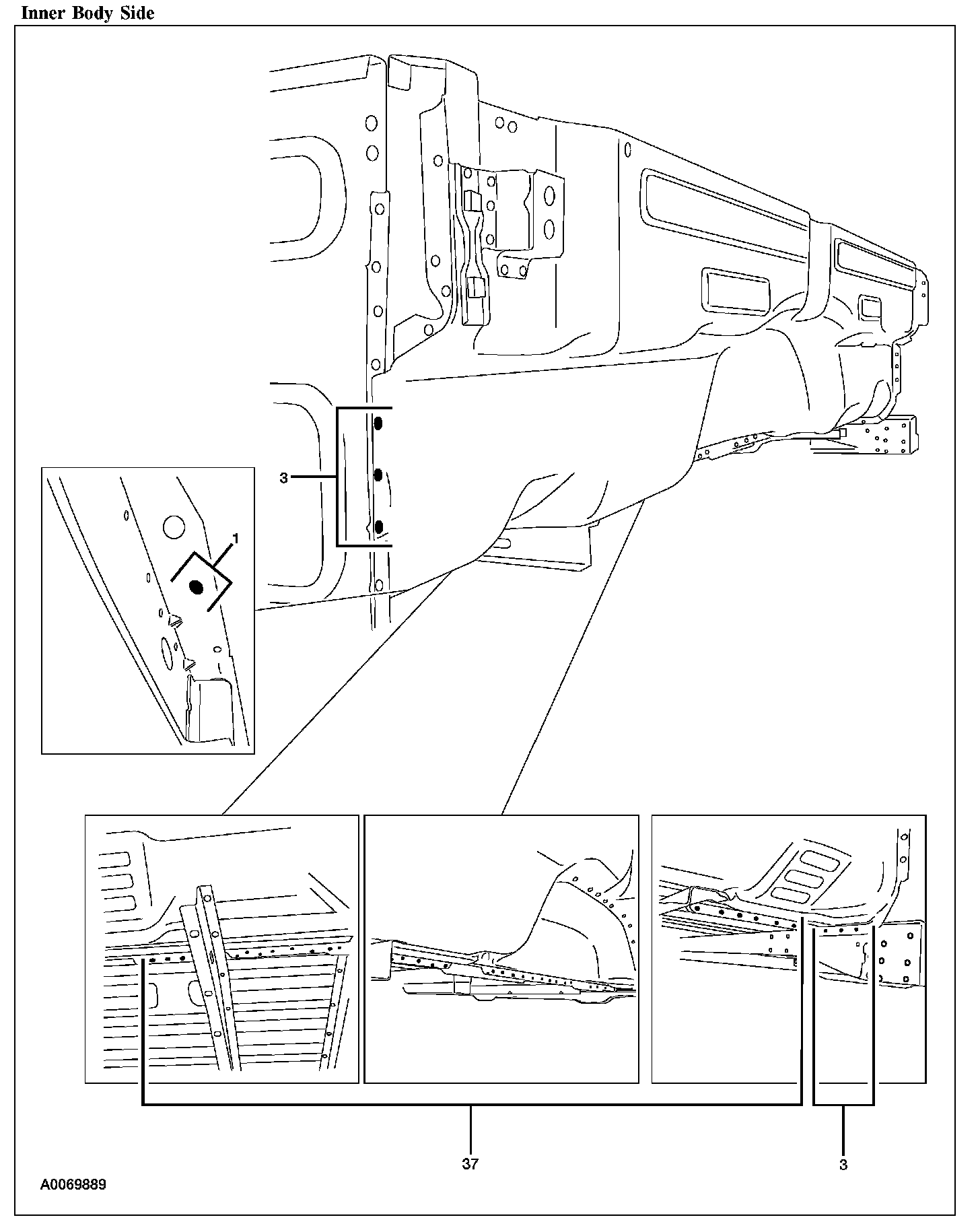 Inner Body Side

3

1

37

3

A0069889