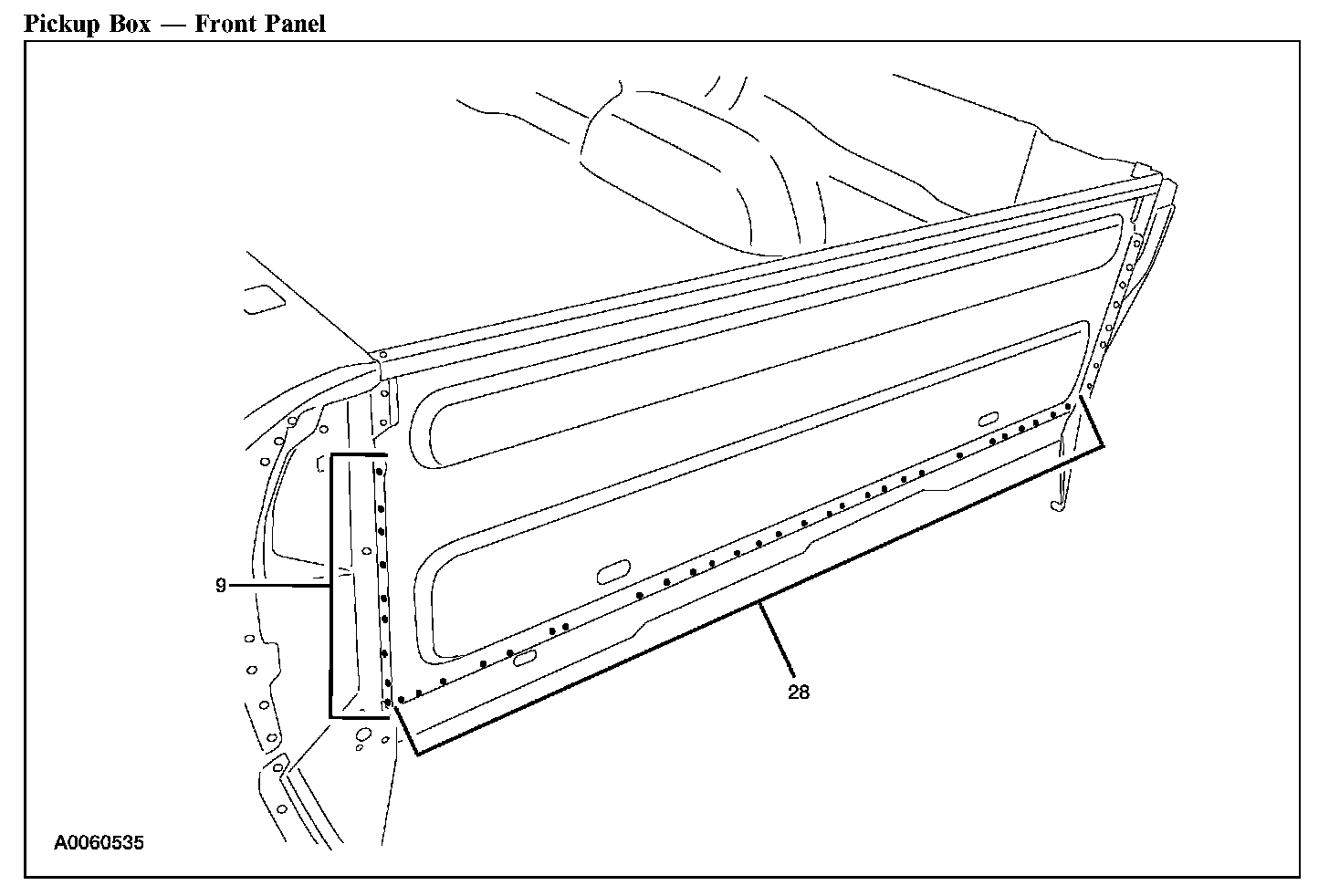 Pickup Box — Front Panel

9

28

A0060535