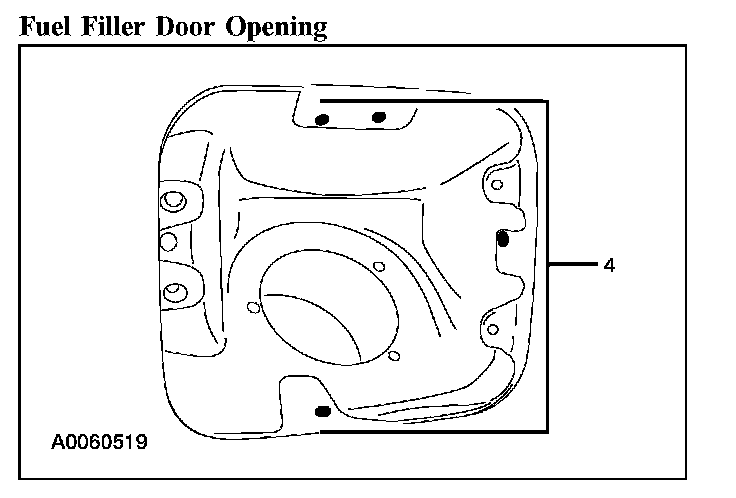 Fuel Filler Door Opening

4

A0060519