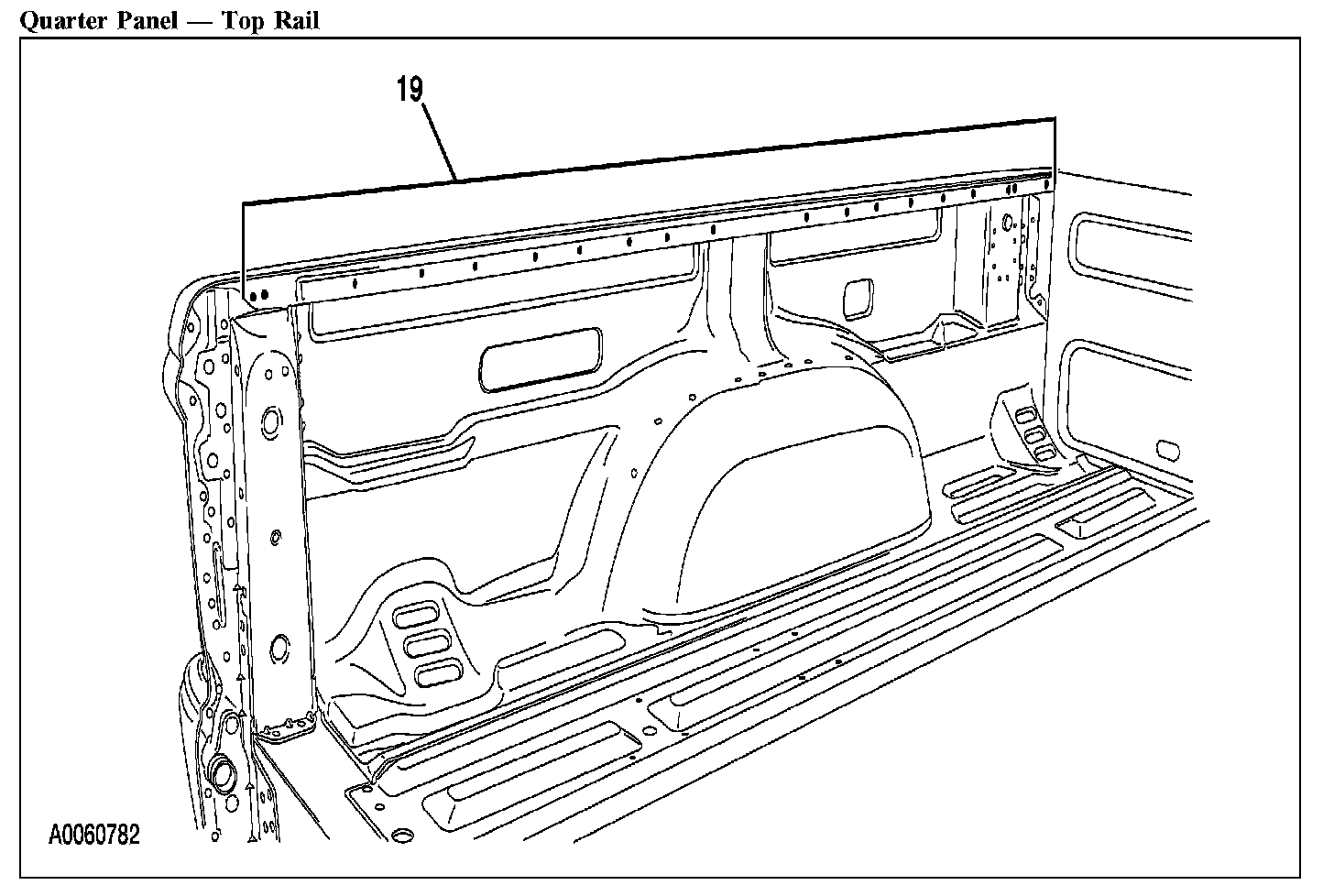 Quarter Panel — Top Rail

19

A0060782