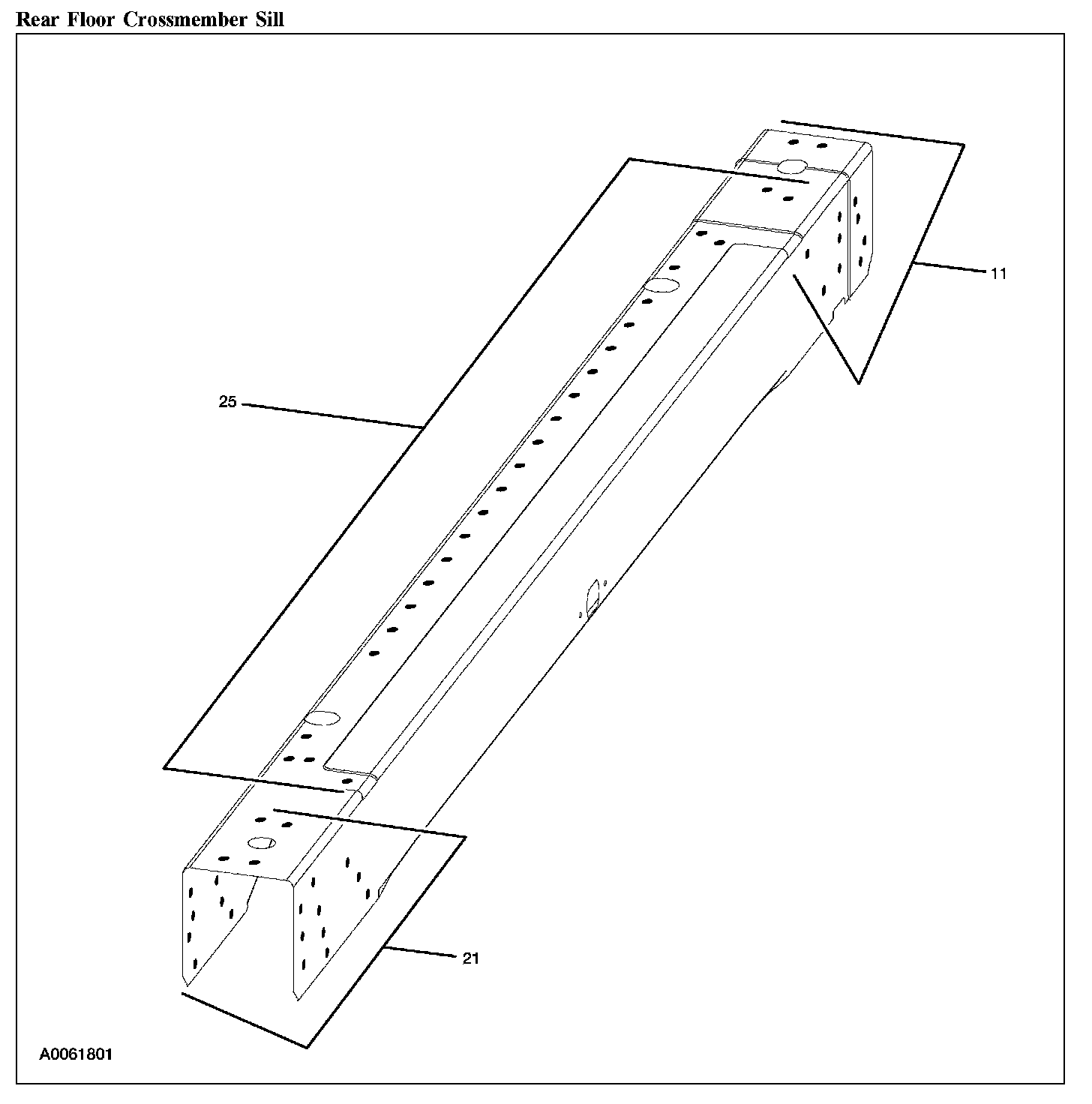 Rear Floor Crossmember Sill

11

25

21

A0061801