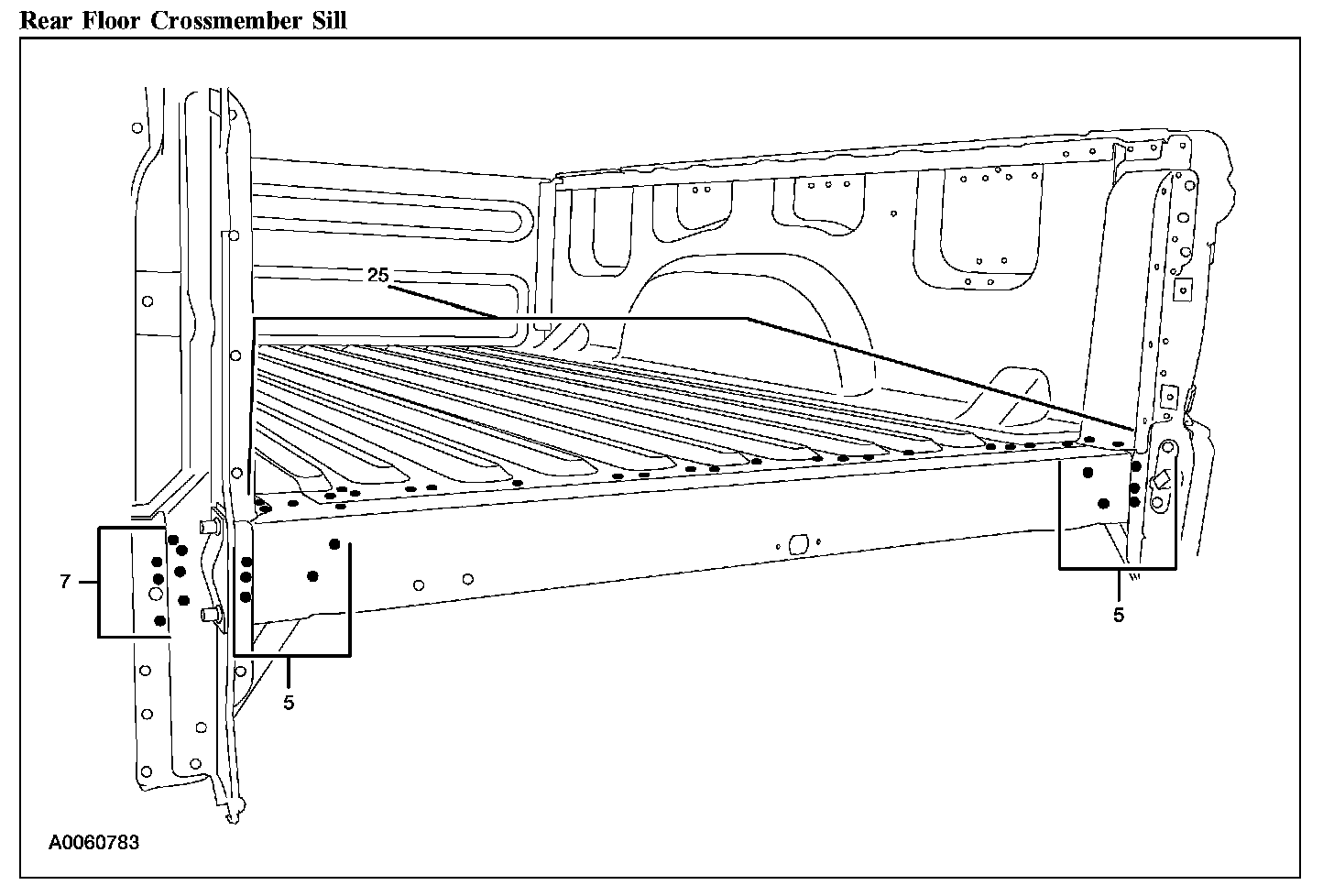 Rear Floor Crossmember Sill

25

7

5

5

A0060783