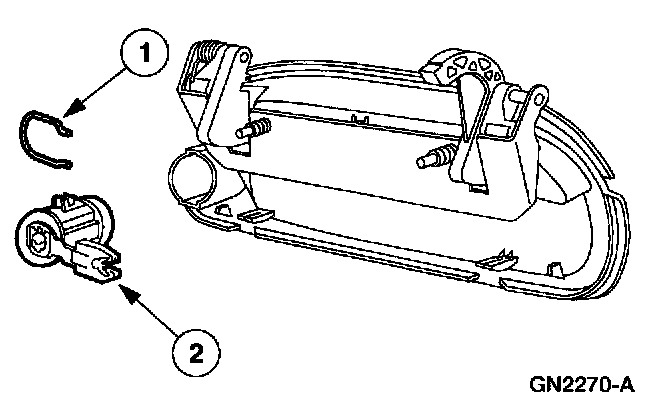 1

2

GN2270-A