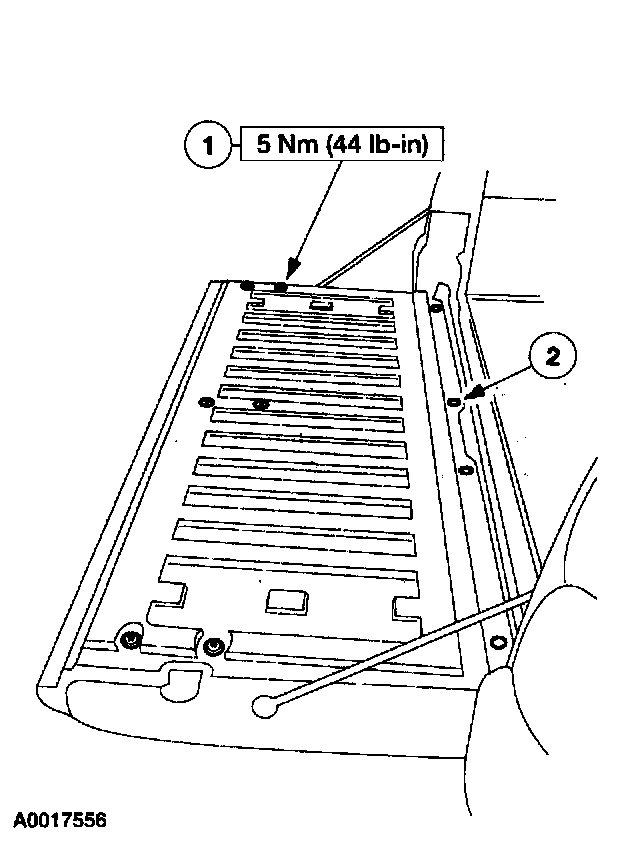 1
5 Nm (44 lb-in)
2
A0017556