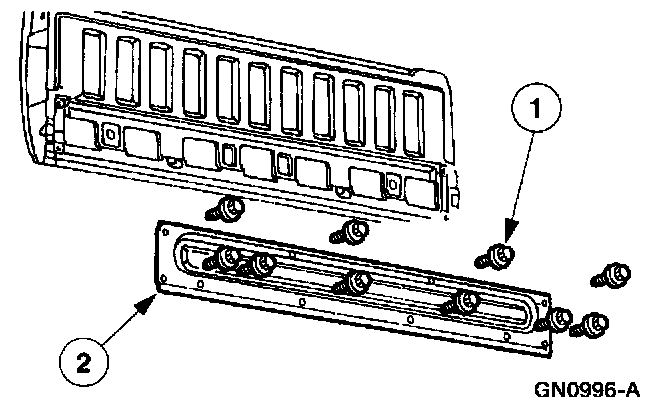 1

2

GN0996-A