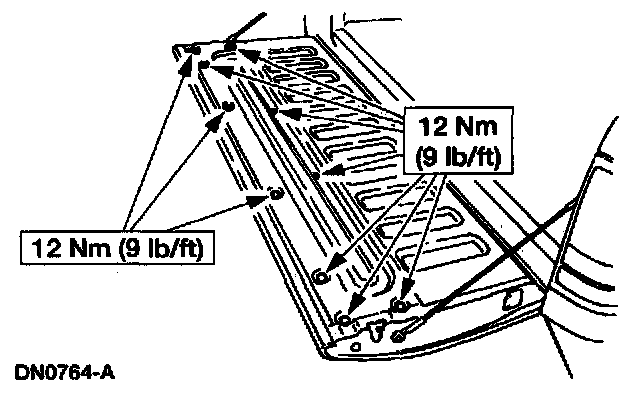 12 Nm (9 lb/ft)

12 Nm (9 lb/ft)

DN0764-A