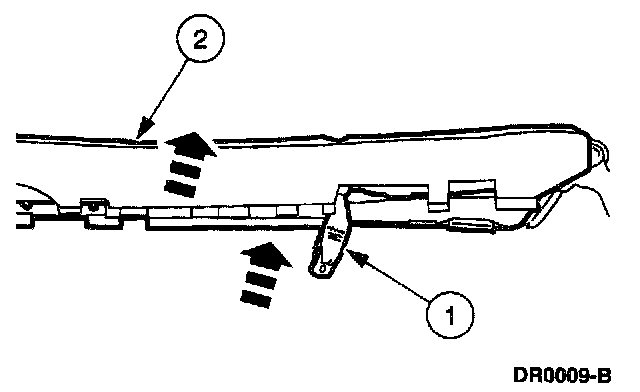 2

1

DR0009-B