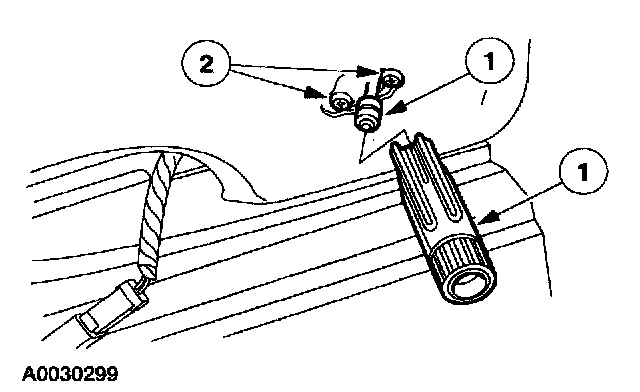 2

1

1

A0030299