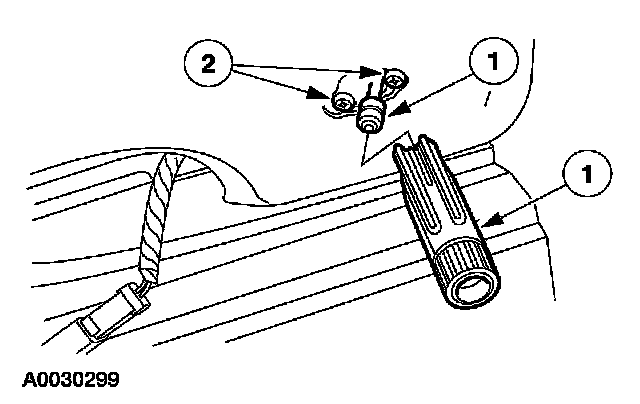 2
1
1
A0030299