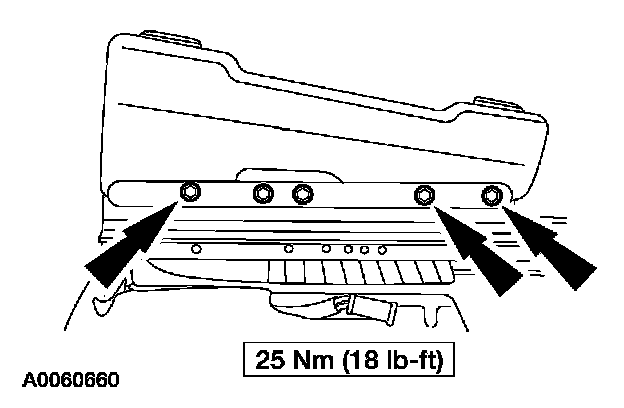 25 Nm (18 lb-ft)

A0060660