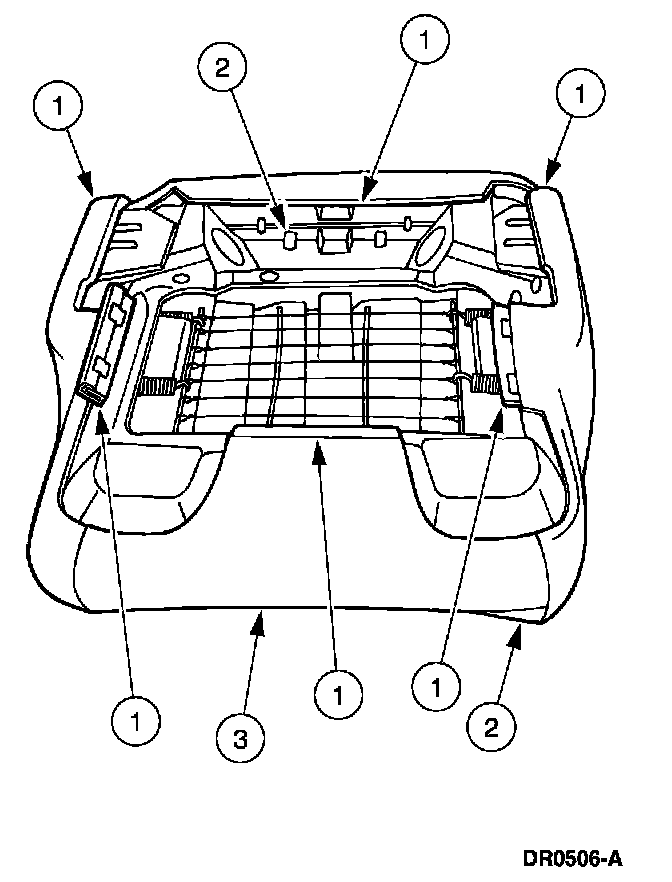 1
2
1
1
1
3
1
1
2
DR0506-A