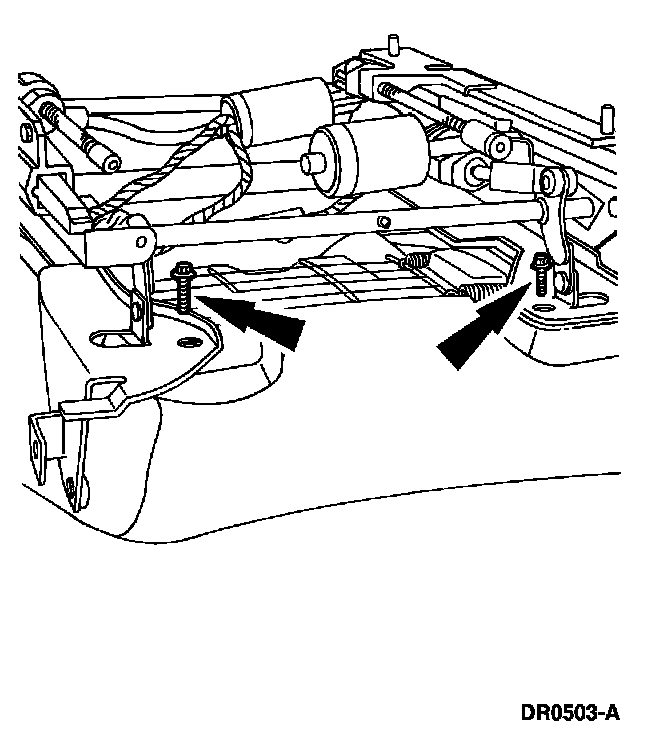 DR0503-A