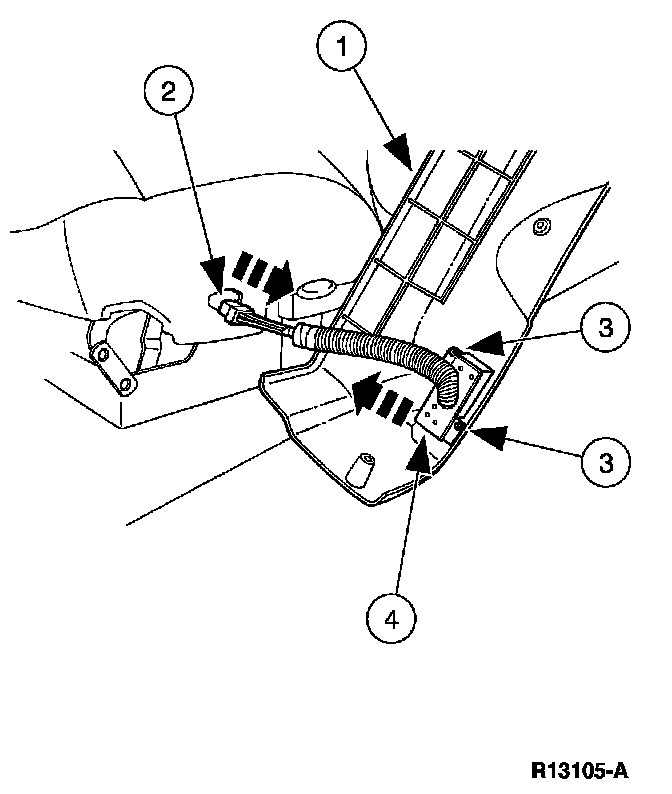 1
2
3
3
4
R13105-A