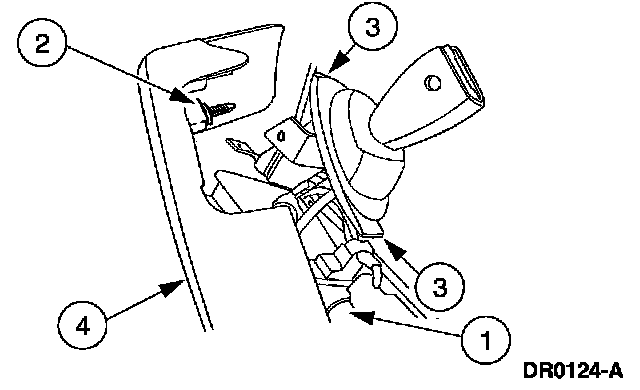 2
3
3
4
1
DR0124-A