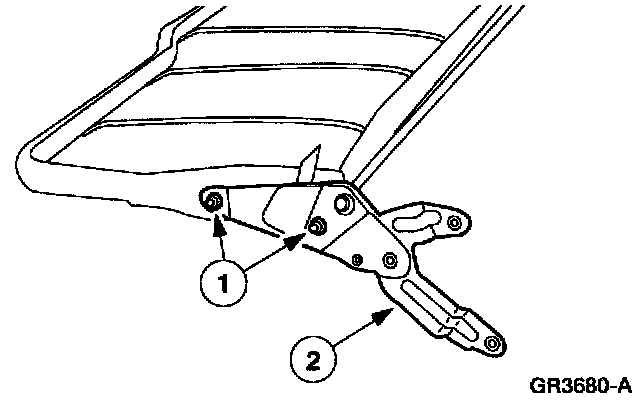 1

2

GR3680-A