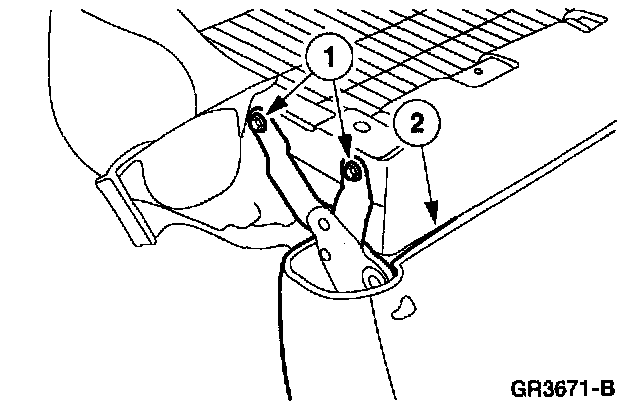 1

2

GR3671-B