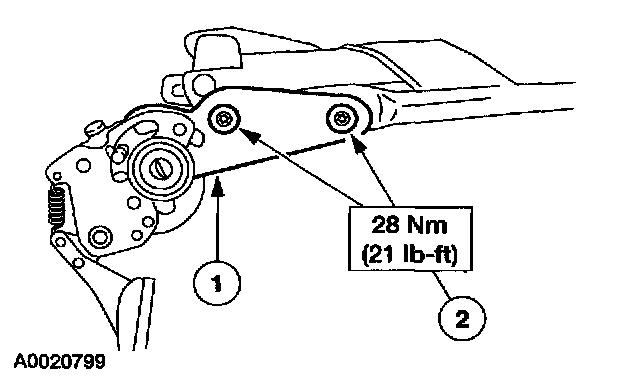 28 Nm
(21 lb-ft)

1

2

A0020799