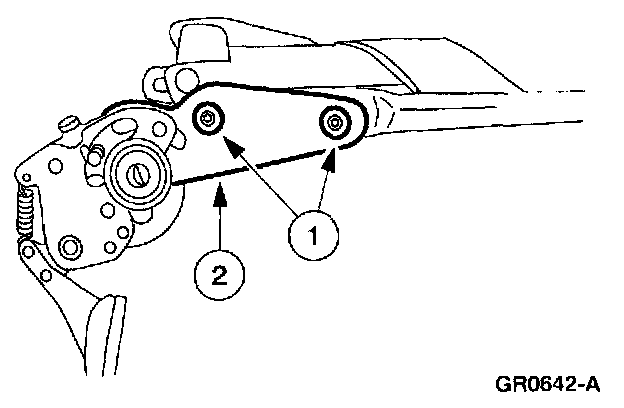 1
2
GR0642-A