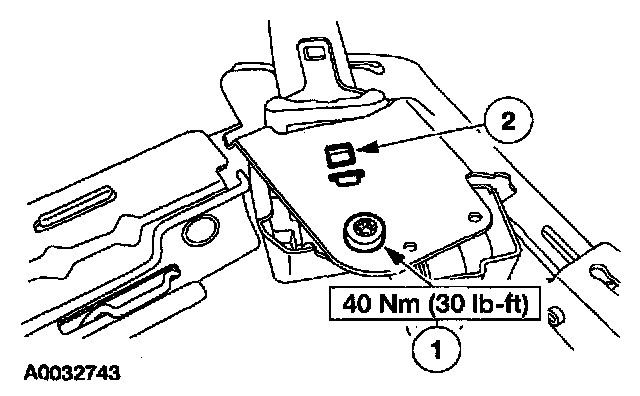 2

40 Nm (30 lb-ft)

1

A0032743