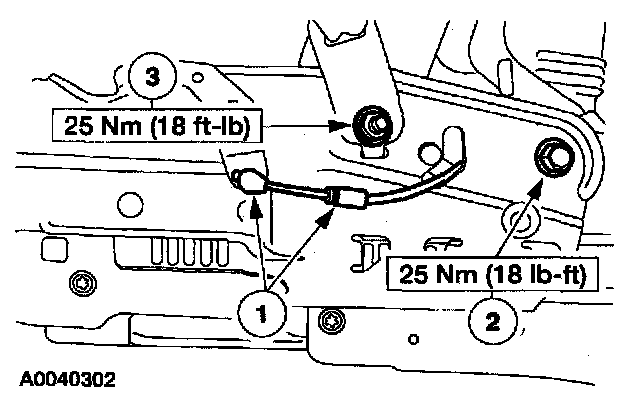 3
25 Nm (18 ft-lb)
25 Nm (18 lb-ft)
1
2
A0040302