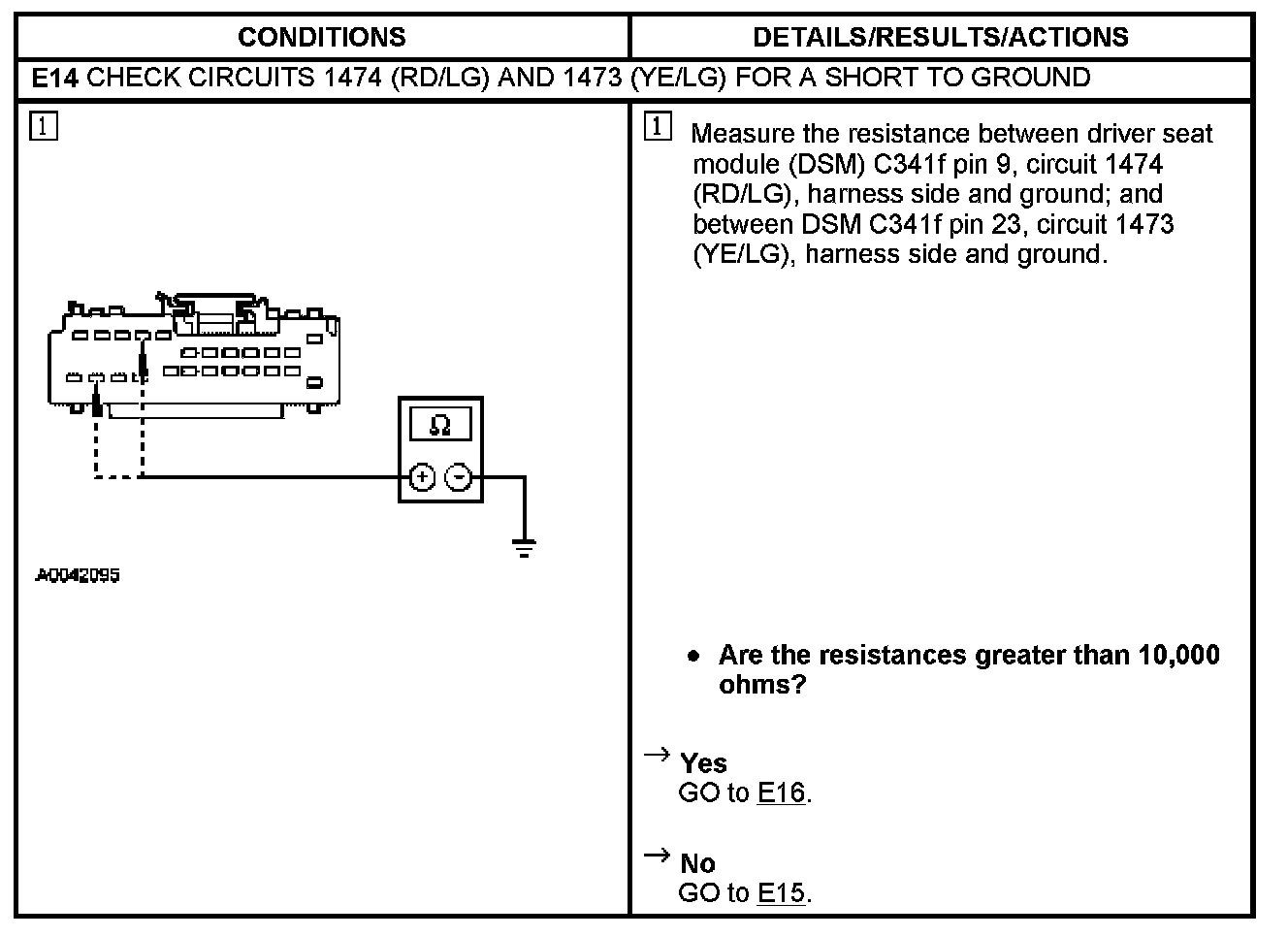 | CONDITIONS | DETAILS/RESULTS/ACTIONS |
|---|---|
| **E14** CHECK CIRCUITS 1474 (RD/LG) AND 1473 (YE/LG) FOR A SHORT TO GROUND | |
| 1 Ω + − A0042095 | 1 Measure the resistance between driver seat module (DSM) C341f pin 9, circuit 1474 (RD/LG), harness side and ground; and between DSM C341f pin 23, circuit 1473 (YE/LG), harness side and ground. • **Are the resistances greater than 10,000 ohms?** → **Yes** GO to E16. → **No** GO to E15. |