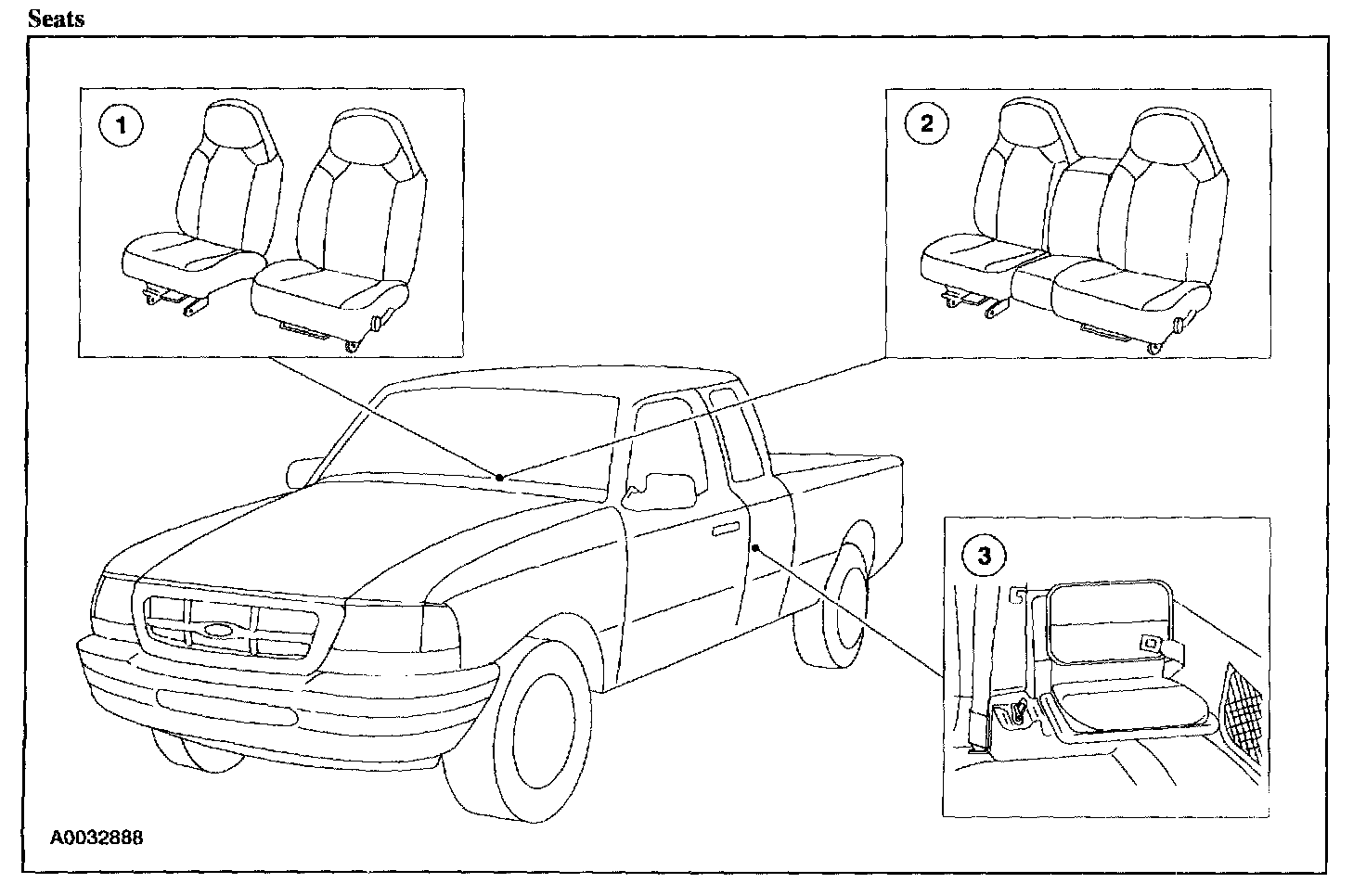 Seats

1

2

3

A0032888