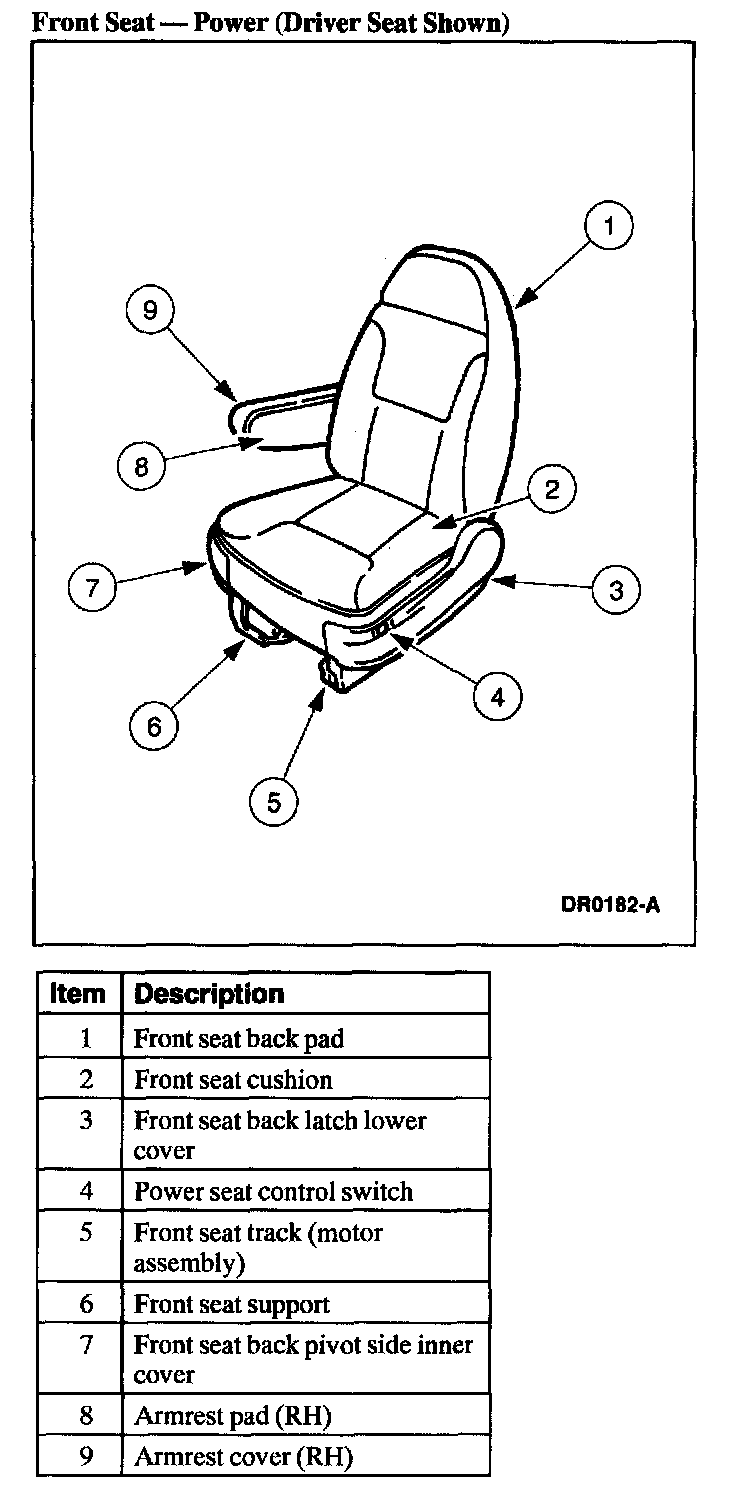 Front Seat — Power (Driver Seat Shown)

1
9
8
2
7
3
4
6
5

DR0182-A

| Item | Description |
|---|---|
| 1 | Front seat back pad |
| 2 | Front seat cushion |
| 3 | Front seat back latch lower cover |
| 4 | Power seat control switch |
| 5 | Front seat track (motor assembly) |
| 6 | Front seat support |
| 7 | Front seat back pivot side inner cover |
| 8 | Armrest pad (RH) |
| 9 | Armrest cover (RH) |