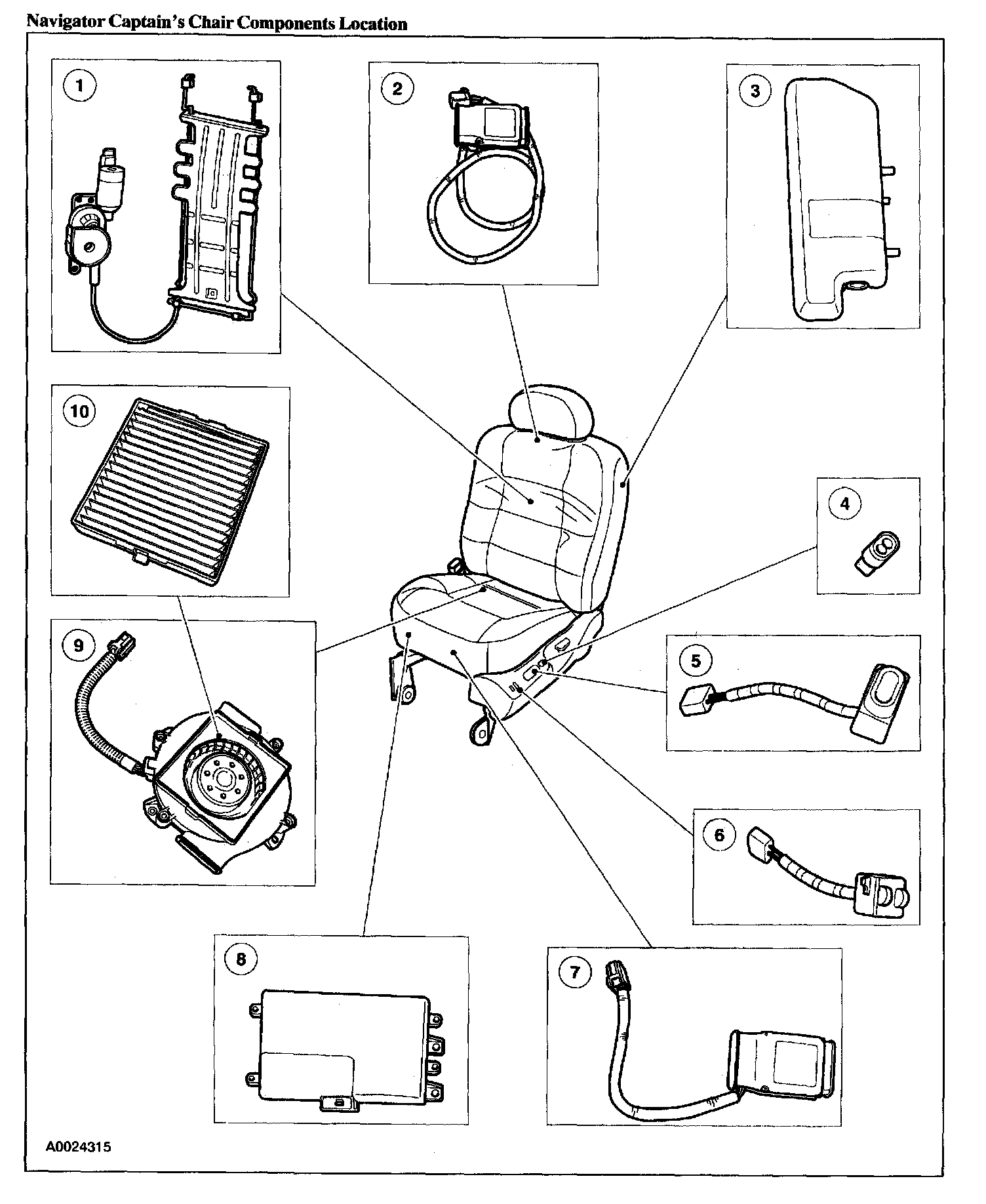 Navigator Captain's Chair Components Location

1

2

3

10

4

9

5

6

8

7

A0024315