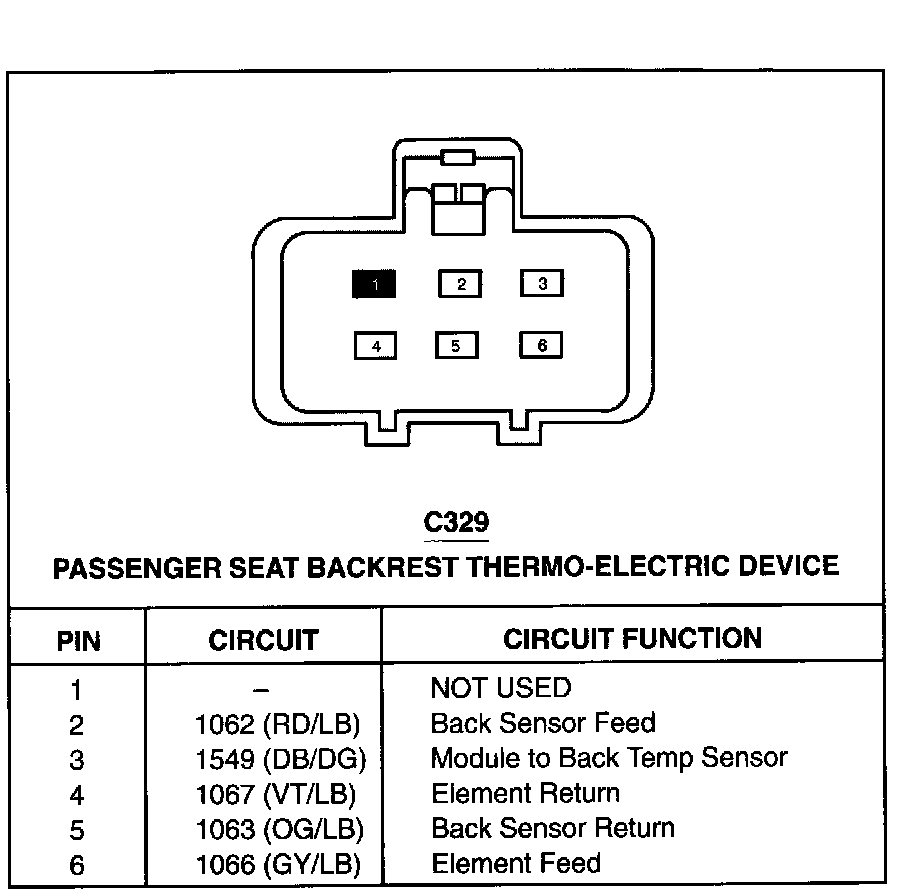 1 2 3
4 5 6

C329

PASSENGER SEAT BACKREST THERMO-ELECTRIC DEVICE

| PIN | CIRCUIT | CIRCUIT FUNCTION |
|---|---|---|
| 1 | – | NOT USED |
| 2 | 1062 (RD/LB) | Back Sensor Feed |
| 3 | 1549 (DB/DG) | Module to Back Temp Sensor |
| 4 | 1067 (VT/LB) | Element Return |
| 5 | 1063 (OG/LB) | Back Sensor Return |
| 6 | 1066 (GY/LB) | Element Feed |